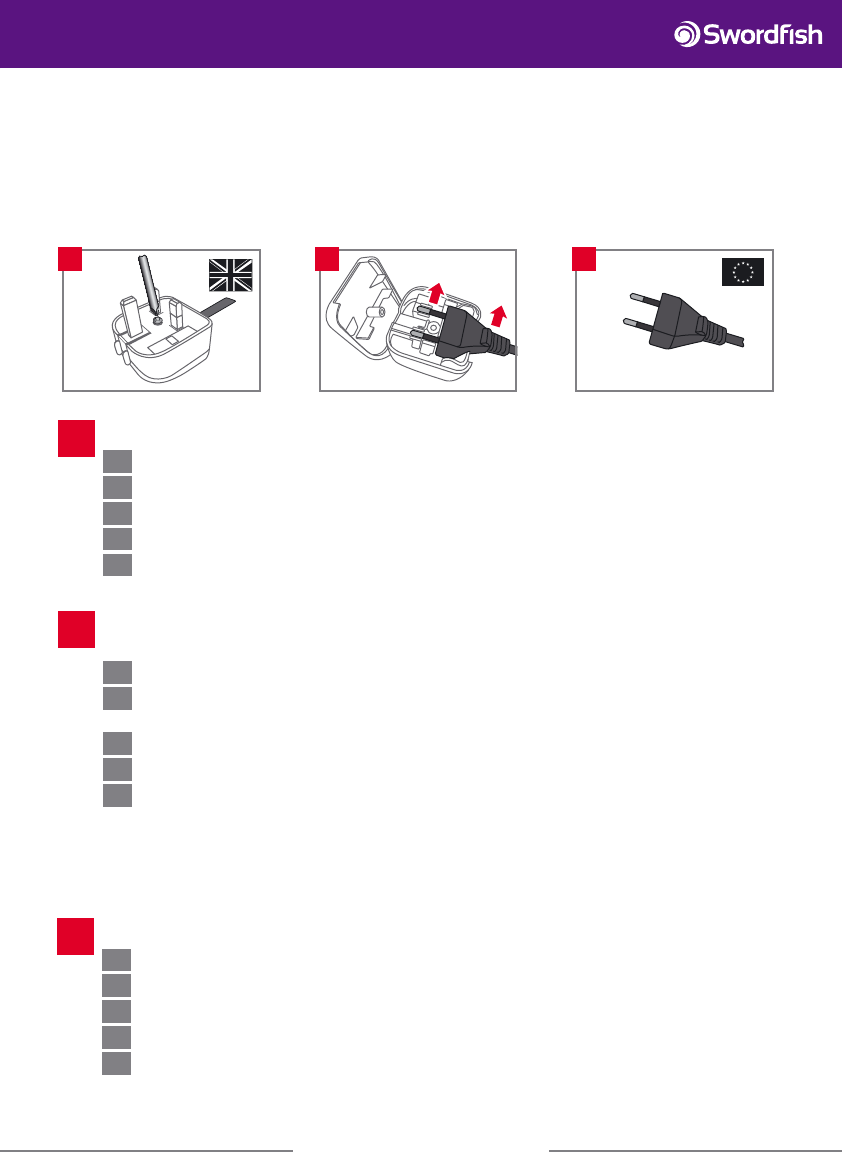 Swordfish